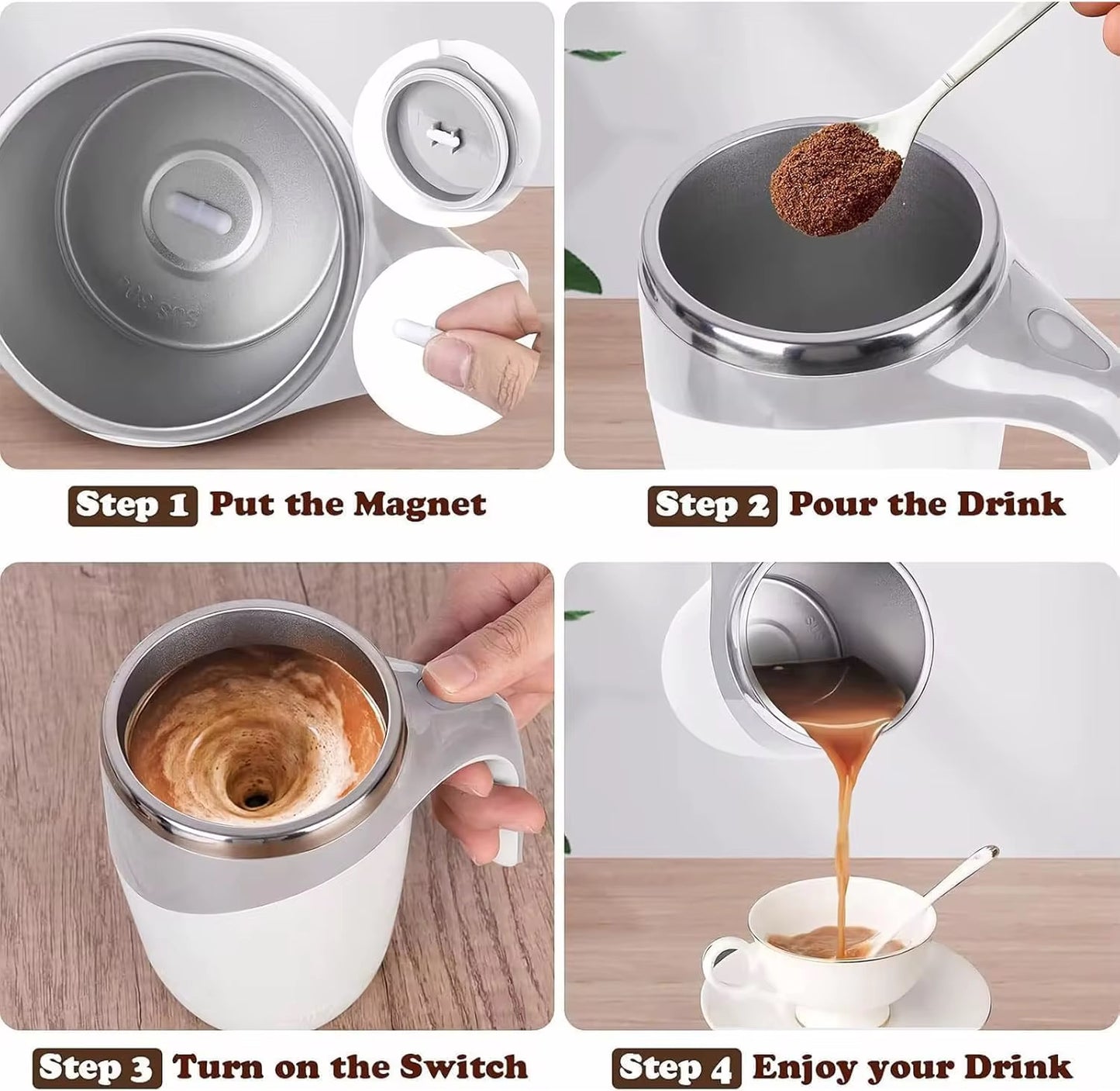 Step 1 Put the Magnet

Step 2 Pour the Drink

Step 3 Turn on the Switch

Step 4 Enjoy your Drink